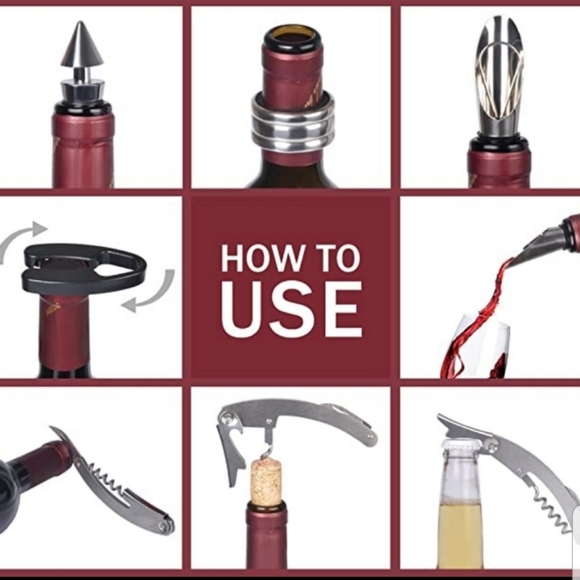 HOW TO
USE